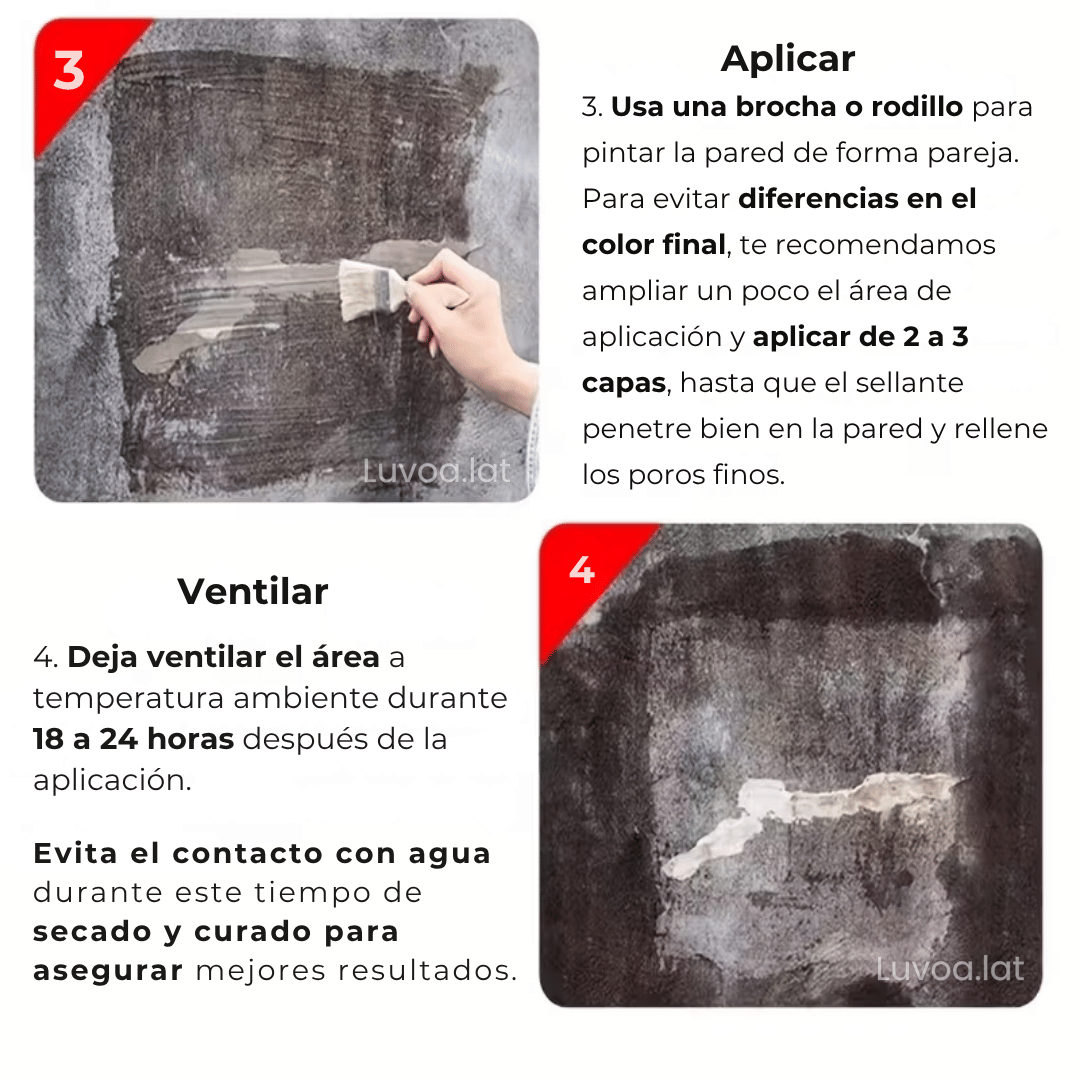 3

Luvoa.lat

Aplicar

3. Usa una brocha o rodillo para pintar la pared de forma pareja. Para evitar diferencias en el color final, te recomendamos ampliar un poco el área de aplicación y aplicar de 2 a 3 capas, hasta que el sellante penetre bien en la pared y rellene los poros finos.

Ventilar

4. Deja ventilar el área a temperatura ambiente durante 18 a 24 horas después de la aplicación.

Evita el contacto con agua durante este tiempo de secado y curado para asegurar mejores resultados.

4

Luvoa.lat